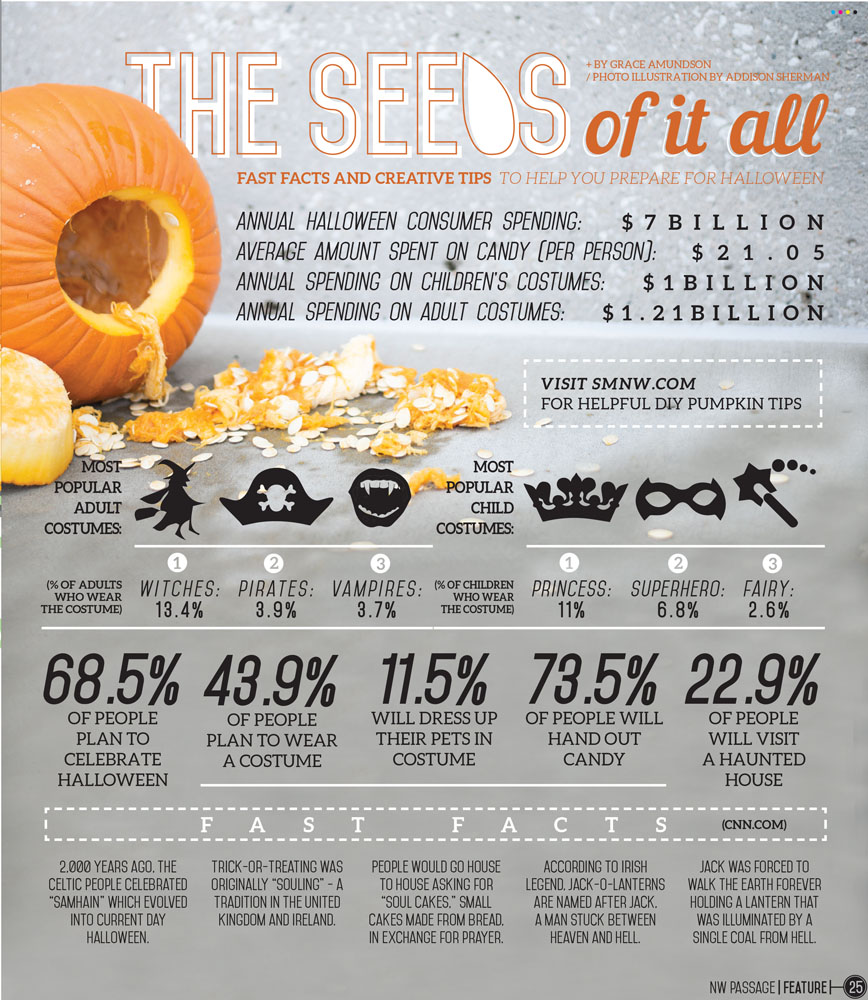 THE SEEDS of it all

+ BY GRACE AMUNDSON
/ PHOTO ILLUSTRATION BY ADDISON SHERMAN

FAST FACTS AND CREATIVE TIPS TO HELP YOU PREPARE FOR HALLOWEEN

ANNUAL HALLOWEEN CONSUMER SPENDING: $7 BILLION
AVERAGE AMOUNT SPENT ON CANDY (PER PERSON): $21.05
ANNUAL SPENDING ON CHILDREN'S COSTUMES: $1 BILLION
ANNUAL SPENDING ON ADULT COSTUMES: $1.21 BILLION

VISIT SMNW.COM FOR HELPFUL DIY PUMPKIN TIPS

MOST POPULAR ADULT COSTUMES:

(% OF ADULTS WHO WEAR THE COSTUME)

1 WITCHES: 13.4%
2 PIRATES: 3.9%
3 VAMPIRES: 3.7%

MOST POPULAR CHILD COSTUMES:

(% OF CHILDREN WHO WEAR THE COSTUME)

1 PRINCESS: 11%
2 SUPERHERO: 6.8%
3 FAIRY: 2.6%

68.5% OF PEOPLE PLAN TO CELEBRATE HALLOWEEN

43.9% OF PEOPLE PLAN TO WEAR A COSTUME

11.5% WILL DRESS UP THEIR PETS IN COSTUME

73.5% OF PEOPLE WILL HAND OUT CANDY

22.9% OF PEOPLE WILL VISIT A HAUNTED HOUSE

FAST FACTS (CNN.COM)

2,000 YEARS AGO, THE CELTIC PEOPLE CELEBRATED "SAMHAIN" WHICH EVOLVED INTO CURRENT DAY HALLOWEEN.

TRICK-OR-TREATING WAS ORIGINALLY "SOULING" - A TRADITION IN THE UNITED KINGDOM AND IRELAND.

PEOPLE WOULD GO HOUSE TO HOUSE ASKING FOR "SOUL CAKES," SMALL CAKES MADE FROM BREAD, IN EXCHANGE FOR PRAYER.

ACCORDING TO IRISH LEGEND, JACK-O-LANTERNS ARE NAMED AFTER JACK, A MAN STUCK BETWEEN HEAVEN AND HELL.

JACK WAS FORCED TO WALK THE EARTH FOREVER HOLDING A LANTERN THAT WAS ILLUMINATED BY A SINGLE COAL FROM HELL.

NW PASSAGE | FEATURE | 25