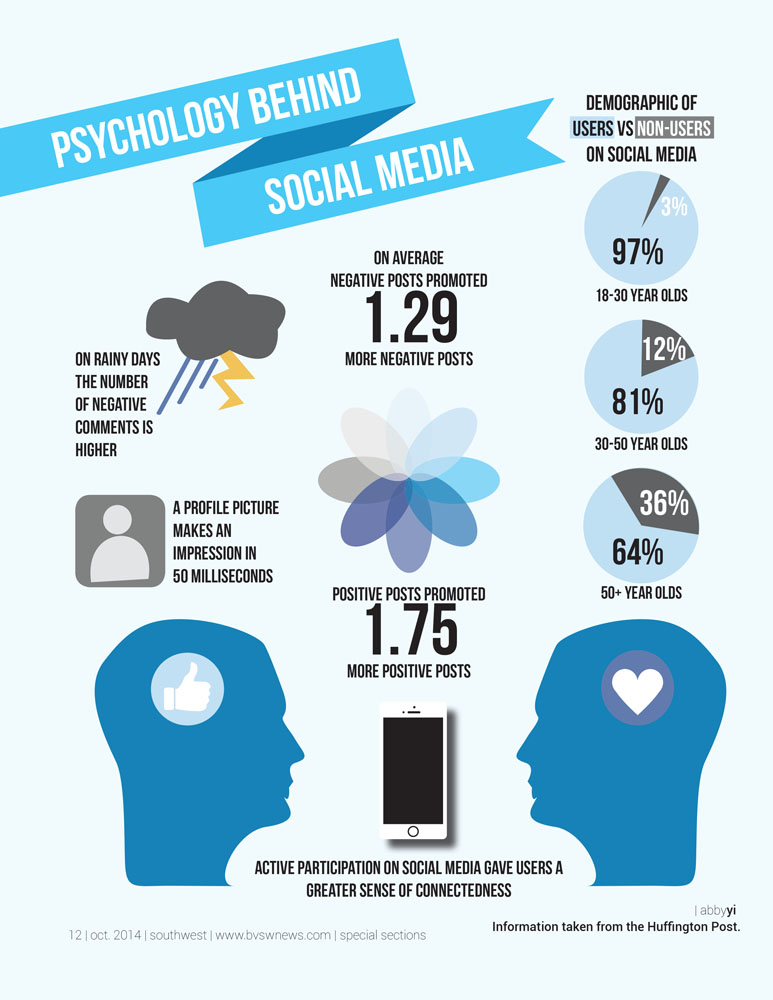 PSYCHOLOGY BEHIND SOCIAL MEDIA

DEMOGRAPHIC OF USERS VS NON-USERS ON SOCIAL MEDIA

3%
97%
18-30 YEAR OLDS

12%
81%
30-50 YEAR OLDS

36%
64%
50+ YEAR OLDS

ON AVERAGE NEGATIVE POSTS PROMOTED
1.29
MORE NEGATIVE POSTS

ON RAINY DAYS THE NUMBER OF NEGATIVE COMMENTS IS HIGHER

A PROFILE PICTURE MAKES AN IMPRESSION IN 50 MILLISECONDS

POSITIVE POSTS PROMOTED
1.75
MORE POSITIVE POSTS

ACTIVE PARTICIPATION ON SOCIAL MEDIA GAVE USERS A GREATER SENSE OF CONNECTEDNESS

| abbyyi
Information taken from the Huffington Post.

12 | oct. 2014 | southwest | www.bvswnews.com | special sections