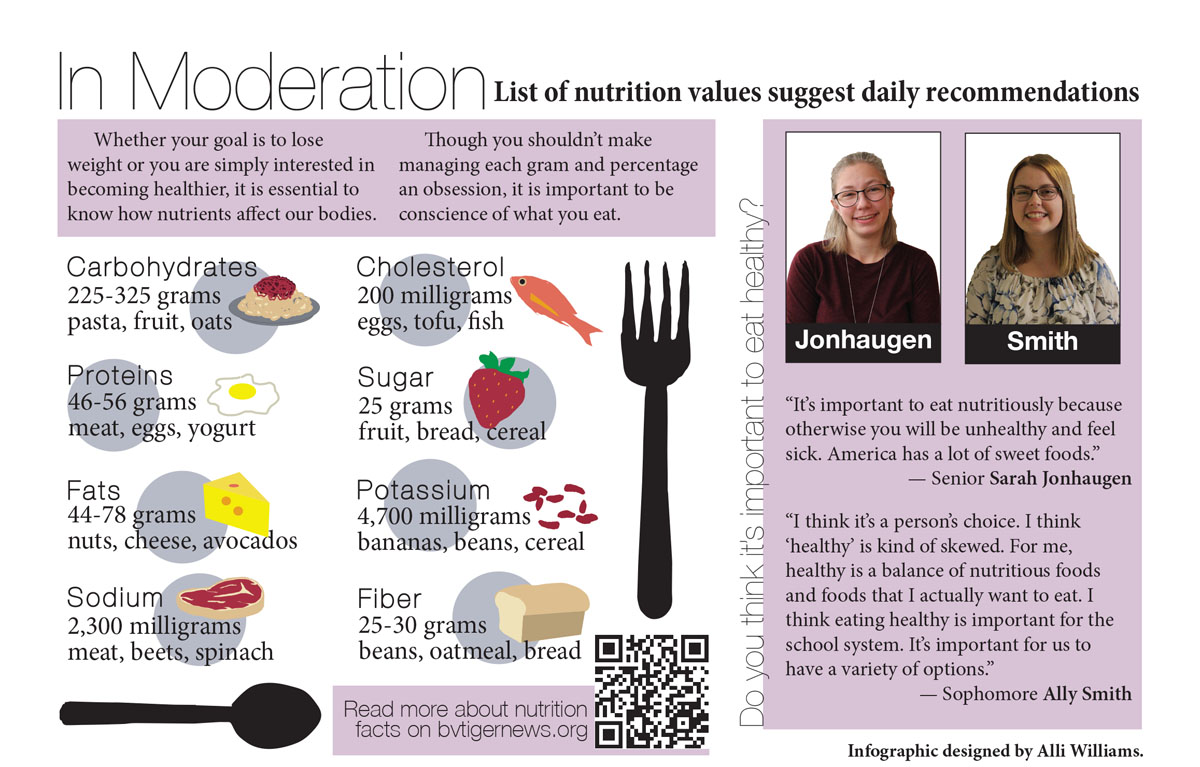 In Moderation List of nutrition values suggest daily recommendations

Whether your goal is to lose weight or you are simply interested in becoming healthier, it is essential to know how nutrients affect our bodies.

Though you shouldn't make managing each gram and percentage an obsession, it is important to be conscience of what you eat.

Carbohydrates
225-325 grams
pasta, fruit, oats

Proteins
46-56 grams
meat, eggs, yogurt

Fats
44-78 grams
nuts, cheese, avocados

Sodium
2,300 milligrams
meat, beets, spinach

Cholesterol
200 milligrams
eggs, tofu, fish

Sugar
25 grams
fruit, bread, cereal

Potassium
4,700 milligrams
bananas, beans, cereal

Fiber
25-30 grams
beans, oatmeal, bread

Read more about nutrition facts on bvtigernews.org

Do you think it's important to eat healthy?

Jonhaugen

Smith

"It's important to eat nutritiously because otherwise you will be unhealthy and feel sick. America has a lot of sweet foods."
— Senior Sarah Jonhaugen

"I think it's a person's choice. I think 'healthy' is kind of skewed. For me, healthy is a balance of nutritious foods and foods that I actually want to eat. I think eating healthy is important for the school system. It's important for us to have a variety of options."
— Sophomore Ally Smith

Infographic designed by Alli Williams.