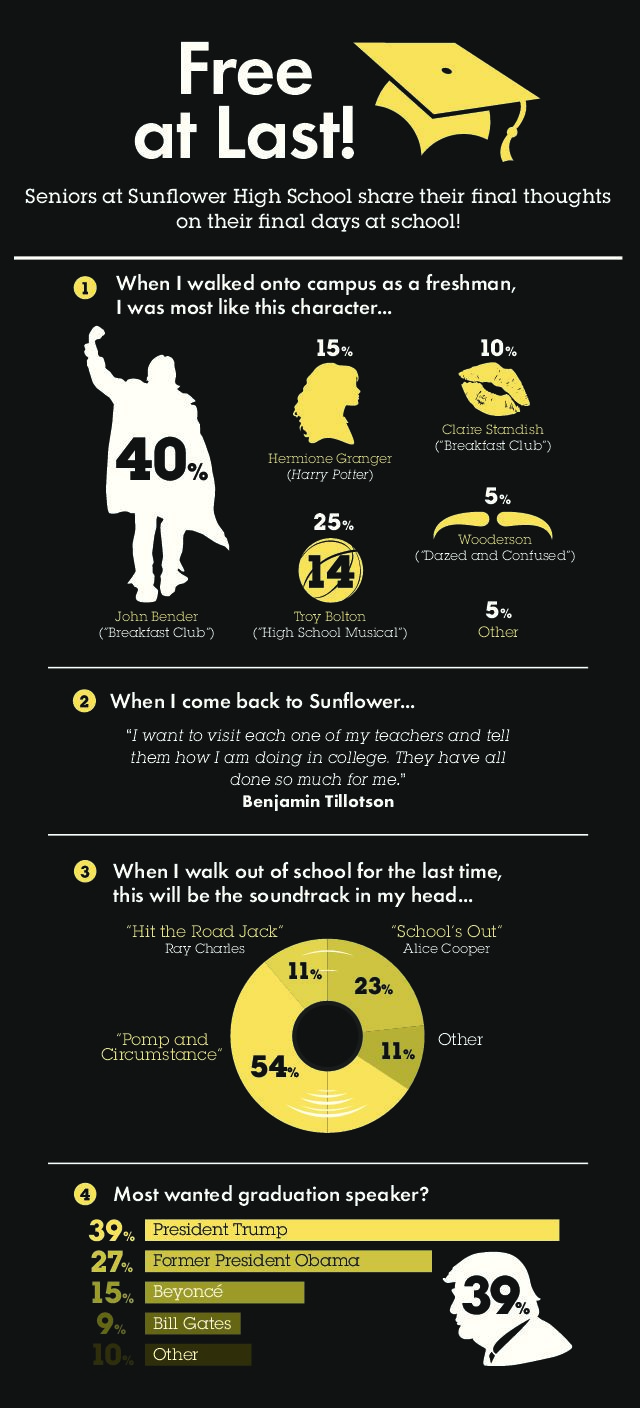 Free at Last!

Seniors at Sunflower High School share their final thoughts on their final days at school!

1 When I walked onto campus as a freshman, I was most like this character...

40%
John Bender ("Breakfast Club")

15%
Hermione Granger (Harry Potter)

10%
Claire Standish ("Breakfast Club")

25%
14
Troy Bolton ("High School Musical")

5%
Wooderson ("Dazed and Confused")

5%
Other

2 When I come back to Sunflower...

"I want to visit each one of my teachers and tell them how I am doing in college. They have all done so much for me."
Benjamin Tillotson

3 When I walk out of school for the last time, this will be the soundtrack in my head...

"Hit the Road Jack" Ray Charles
11%
"School's Out" Alice Cooper
23%
Other
11%
"Pomp and Circumstance"
54%

4 Most wanted graduation speaker?

39% President Trump
27% Former President Obama
15% Beyoncé
9% Bill Gates
10% Other
39%