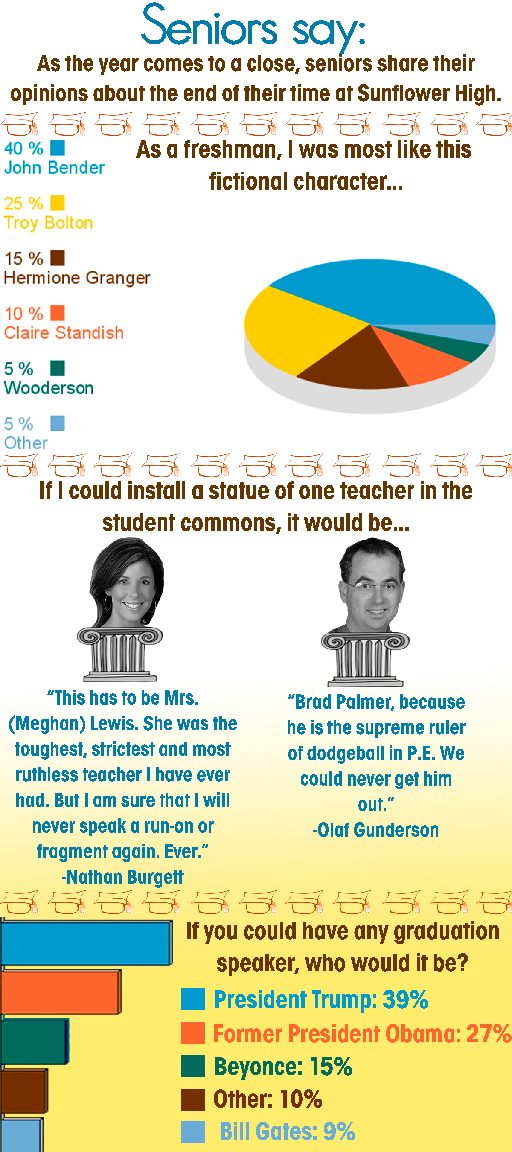 Seniors say:
As the year comes to a close, seniors share their opinions about the end of their time at Sunflower High.

As a freshman, I was most like this fictional character...

40 %
John Bender

25 %
Troy Bolton

15 %
Hermione Granger

10 %
Claire Standish

5 %
Wooderson

5 %
Other

If I could install a statue of one teacher in the student commons, it would be...

"This has to be Mrs. (Meghan) Lewis. She was the toughest, strictest and most ruthless teacher I have ever had. But I am sure that I will never speak a run-on or fragment again. Ever."
-Nathan Burgett

"Brad Palmer, because he is the supreme ruler of dodgeball in P.E. We could never get him out."
-Olaf Gunderson

If you could have any graduation speaker, who would it be?

President Trump: 39%
Former President Obama: 27%
Beyonce: 15%
Other: 10%
Bill Gates: 9%