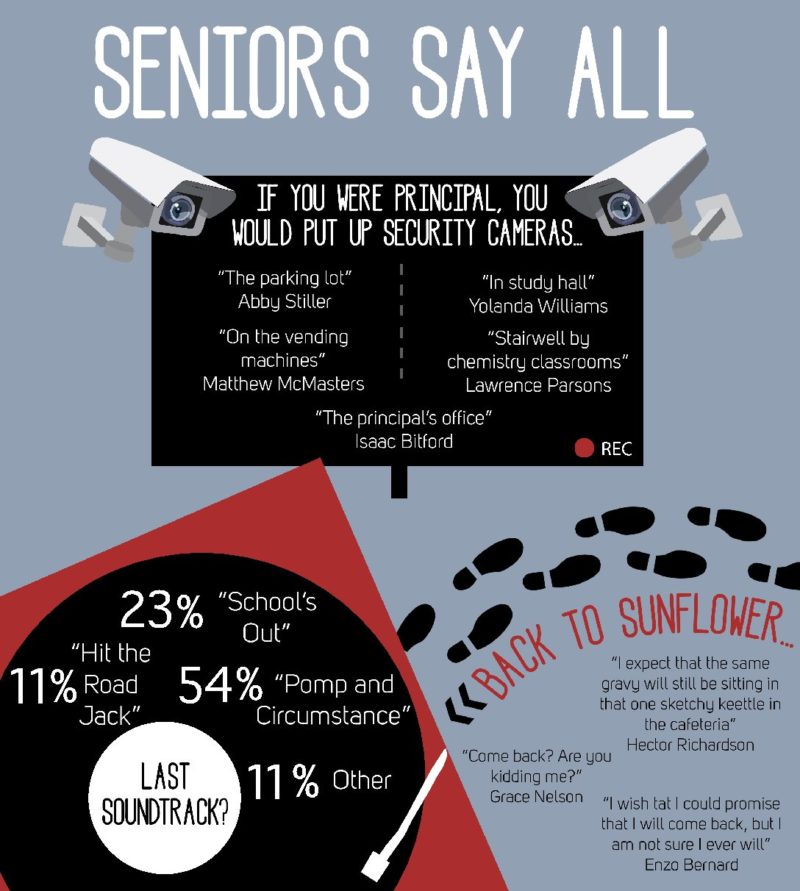 SENIORS SAY ALL

IF YOU WERE PRINCIPAL, YOU WOULD PUT UP SECURITY CAMERAS...

"The parking lot"
Abby Stiller

"On the vending machines"
Matthew McMasters

"In study hall"
Yolanda Williams

"Stairwell by chemistry classrooms"
Lawrence Parsons

"The principal's office"
Isaac Bitford

REC

23% "School's Out"

11% "Hit the Road Jack"

54% "Pomp and Circumstance"

11% Other

LAST SOUNDTRACK?

BACK TO SUNFLOWER...

"I expect that the same gravy will still be sitting in that one sketchy keettle in the cafeteria"
Hector Richardson

"Come back? Are you kidding me?"
Grace Nelson

"I wish tat I could promise that I will come back, but I am not sure I ever will"
Enzo Bernard