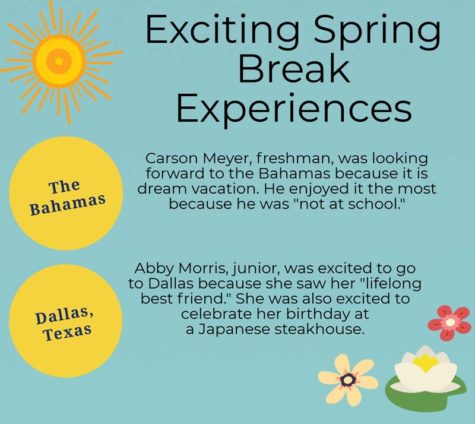 Exciting Spring Break Experiences

The Bahamas

Carson Meyer, freshman, was looking forward to the Bahamas because it is dream vacation. He enjoyed it the most because he was "not at school."

Dallas, Texas

Abby Morris, junior, was excited to go to Dallas because she saw her "lifelong best friend." She was also excited to celebrate her birthday at a Japanese steakhouse.