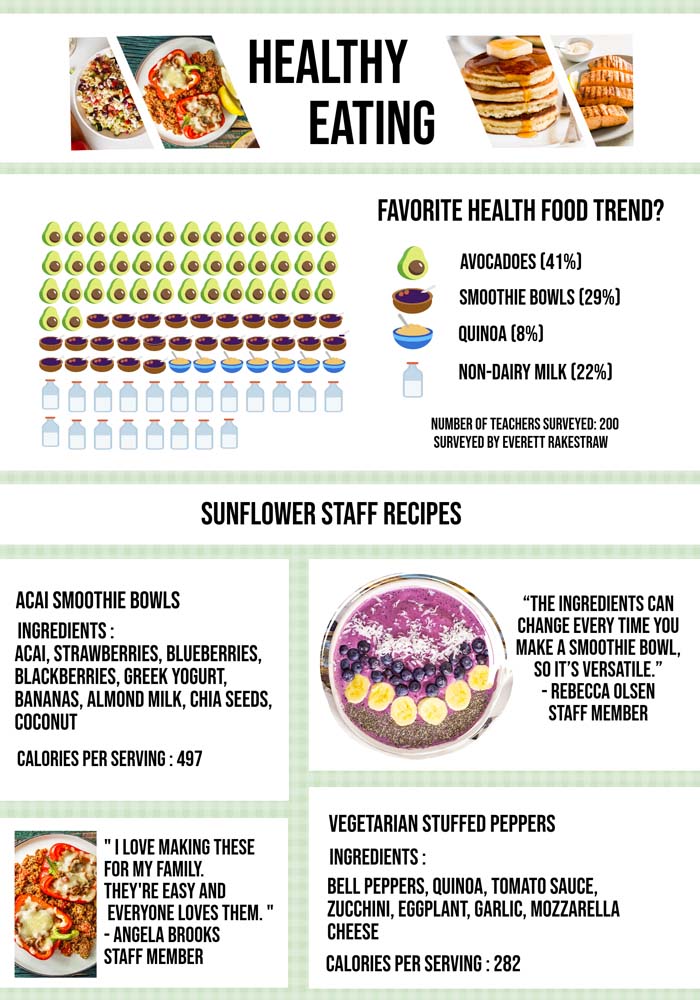 HEALTHY EATING

FAVORITE HEALTH FOOD TREND?

AVOCADOES (41%)
SMOOTHIE BOWLS (29%)
QUINOA (8%)
NON-DAIRY MILK (22%)

NUMBER OF TEACHERS SURVEYED: 200
SURVEYED BY EVERETT RAKESTRAW

SUNFLOWER STAFF RECIPES

ACAI SMOOTHIE BOWLS

INGREDIENTS :
ACAI, STRAWBERRIES, BLUEBERRIES, BLACKBERRIES, GREEK YOGURT, BANANAS, ALMOND MILK, CHIA SEEDS, COCONUT

CALORIES PER SERVING : 497

"THE INGREDIENTS CAN CHANGE EVERY TIME YOU MAKE A SMOOTHIE BOWL, SO IT'S VERSATILE."
- REBECCA OLSEN
STAFF MEMBER

" I LOVE MAKING THESE FOR MY FAMILY. THEY'RE EASY AND EVERYONE LOVES THEM. "
- ANGELA BROOKS
STAFF MEMBER

VEGETARIAN STUFFED PEPPERS

INGREDIENTS :
BELL PEPPERS, QUINOA, TOMATO SAUCE, ZUCCHINI, EGGPLANT, GARLIC, MOZZARELLA CHEESE

CALORIES PER SERVING : 282