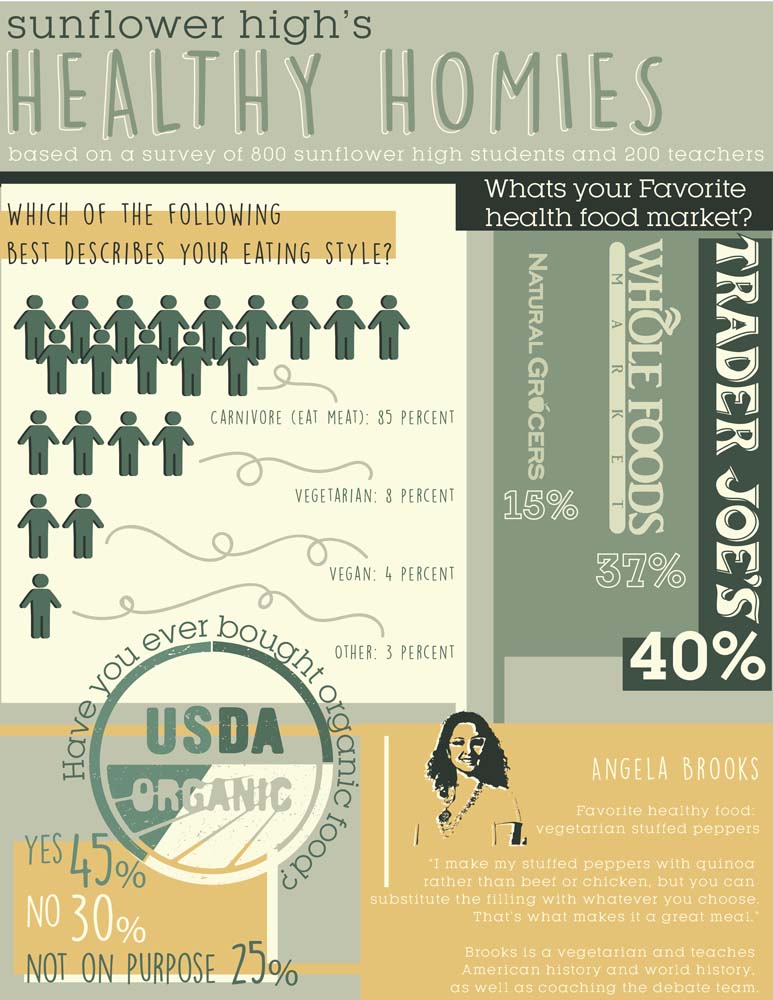 sunflower high's
HEALTHY HOMIES
based on a survey of 800 sunflower high students and 200 teachers

WHICH OF THE FOLLOWING BEST DESCRIBES YOUR EATING STYLE?

CARNIVORE (EAT MEAT): 85 PERCENT
VEGETARIAN: 8 PERCENT
VEGAN: 4 PERCENT
OTHER: 3 PERCENT

Whats your Favorite health food market?

NATURAL GROCERS
15%

WHOLE FOODS MARKET
37%

TRADER JOE'S
40%

Have you ever bought organic food?

USDA ORGANIC

YES 45%
NO 30%
NOT ON PURPOSE 25%

ANGELA BROOKS

Favorite healthy food: vegetarian stuffed peppers

"I make my stuffed peppers with quinoa rather than beef or chicken, but you can substitute the filling with whatever you choose. That's what makes it a great meal."

Brooks is a vegetarian and teaches American history and world history, as well as coaching the debate team.