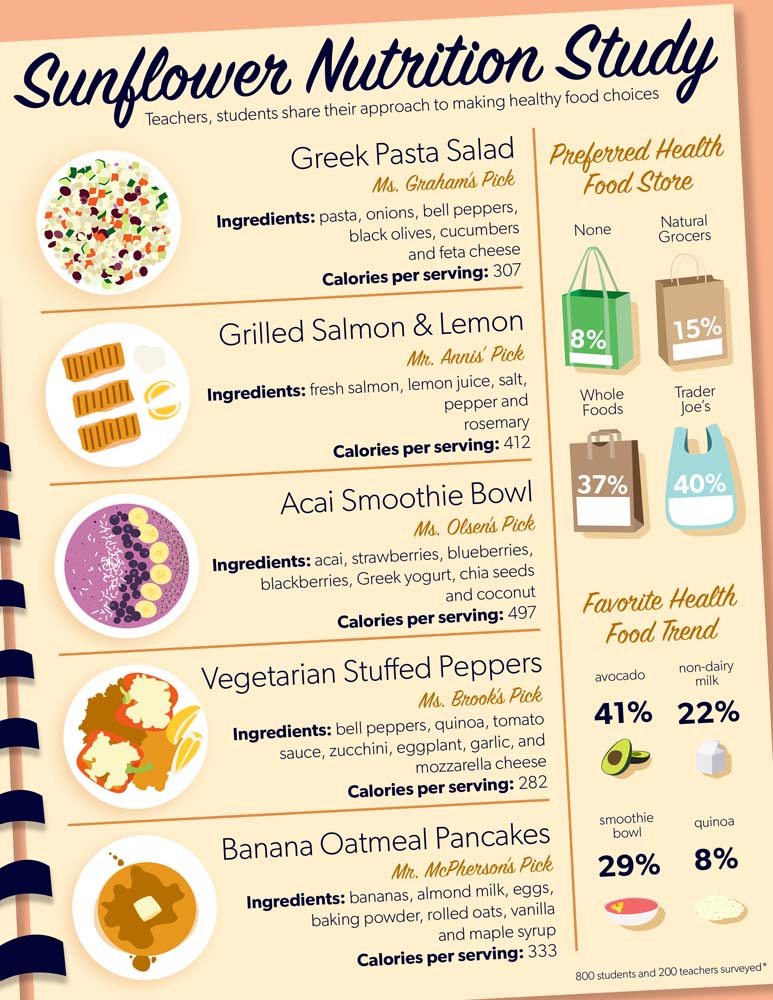 Sunflower Nutrition Study

Teachers, students share their approach to making healthy food choices

Greek Pasta Salad
Ms. Graham's Pick
**Ingredients:** pasta, onions, bell peppers, black olives, cucumbers and feta cheese
**Calories per serving:** 307

Grilled Salmon & Lemon
Mr. Annis' Pick
**Ingredients:** fresh salmon, lemon juice, salt, pepper and rosemary
**Calories per serving:** 412

Acai Smoothie Bowl
Ms. Olsen's Pick
**Ingredients:** acai, strawberries, blueberries, blackberries, Greek yogurt, chia seeds and coconut
**Calories per serving:** 497

Vegetarian Stuffed Peppers
Ms. Brook's Pick
**Ingredients:** bell peppers, quinoa, tomato sauce, zucchini, eggplant, garlic, and mozzarella cheese
**Calories per serving:** 282

Banana Oatmeal Pancakes
Mr. McPherson's Pick
**Ingredients:** bananas, almond milk, eggs, baking powder, rolled oats, vanilla and maple syrup
**Calories per serving:** 333

Preferred Health Food Store

None
8%

Natural Grocers
15%

Whole Foods
37%

Trader Joe's
40%

Favorite Health Food Trend

avocado
41%

non-dairy milk
22%

smoothie bowl
29%

quinoa
8%

800 students and 200 teachers surveyed*