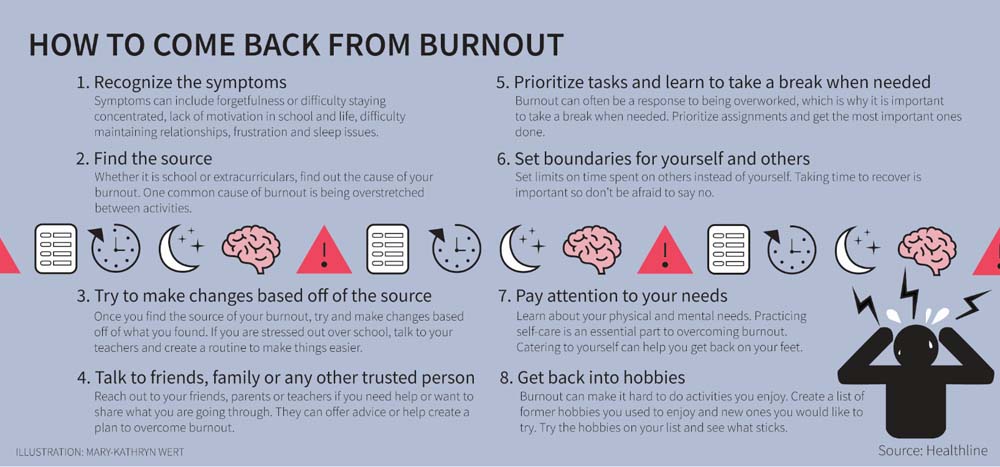 HOW TO COME BACK FROM BURNOUT

1. Recognize the symptoms
Symptoms can include forgetfulness or difficulty staying concentrated, lack of motivation in school and life, difficulty maintaining relationships, frustration and sleep issues.

2. Find the source
Whether it is school or extracurriculars, find out the cause of your burnout. One common cause of burnout is being overstretched between activities.

3. Try to make changes based off of the source
Once you find the source of your burnout, try and make changes based off of what you found. If you are stressed out over school, talk to your teachers and create a routine to make things easier.

4. Talk to friends, family or any other trusted person
Reach out to your friends, parents or teachers if you need help or want to share what you are going through. They can offer advice or help create a plan to overcome burnout.

5. Prioritize tasks and learn to take a break when needed
Burnout can often be a response to being overworked, which is why it is important to take a break when needed. Prioritize assignments and get the most important ones done.

6. Set boundaries for yourself and others
Set limits on time spent on others instead of yourself. Taking time to recover is important so don't be afraid to say no.

7. Pay attention to your needs
Learn about your physical and mental needs. Practicing self-care is an essential part to overcoming burnout. Catering to yourself can help you get back on your feet.

8. Get back into hobbies
Burnout can make it hard to do activities you enjoy. Create a list of former hobbies you used to enjoy and new ones you would like to try. Try the hobbies on your list and see what sticks.

ILLUSTRATION: MARY-KATHRYN WERT

Source: Healthline